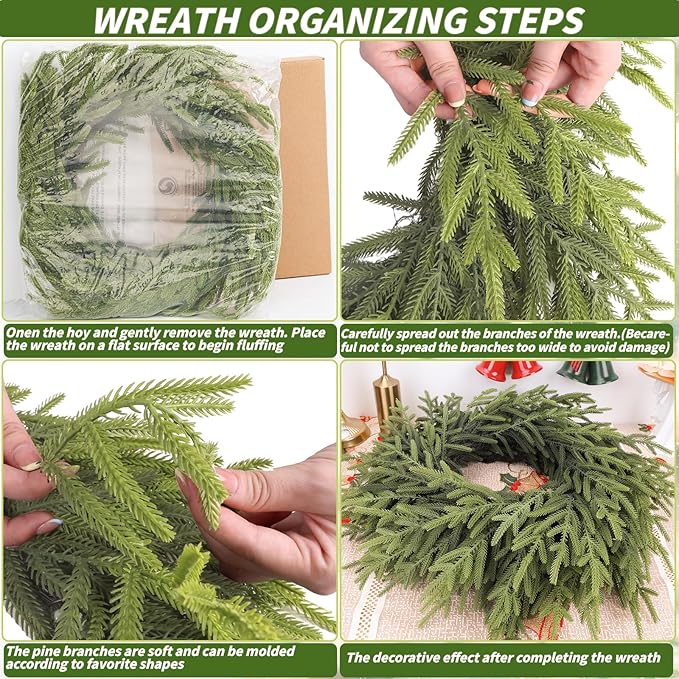 WREATH ORGANIZING STEPS

Onen the hoy and gently remove the wreath. Place the wreath on a flat surface to begin fluffing

Carefully spread out the branches of the wreath.(Becareful not to spread the branches too wide to avoid damage)

The pine branches are soft and can be molded according to favorite shapes

The decorative effect after completing the wreath