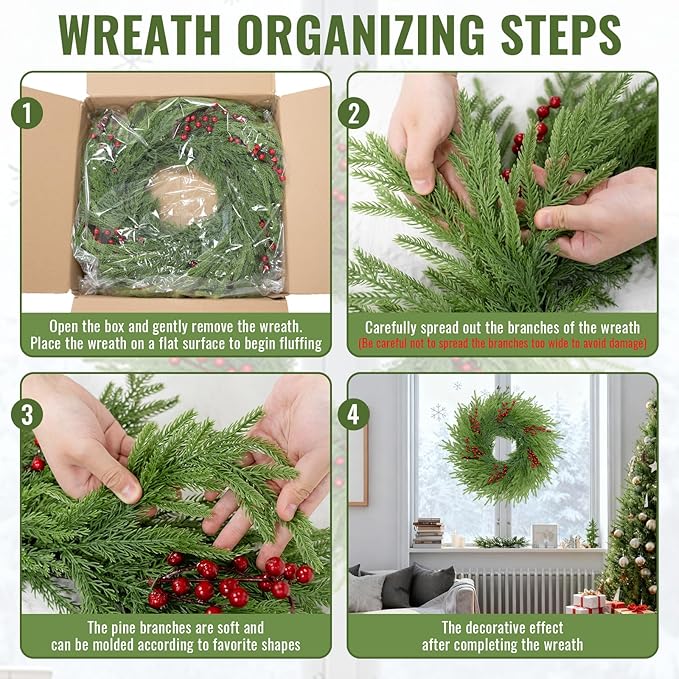 WREATH ORGANIZING STEPS

1

Open the box and gently remove the wreath. Place the wreath on a flat surface to begin fluffing

2

Carefully spread out the branches of the wreath
(Be careful not to spread the branches too wide to avoid damage)

3

The pine branches are soft and can be molded according to favorite shapes

4

The decorative effect after completing the wreath